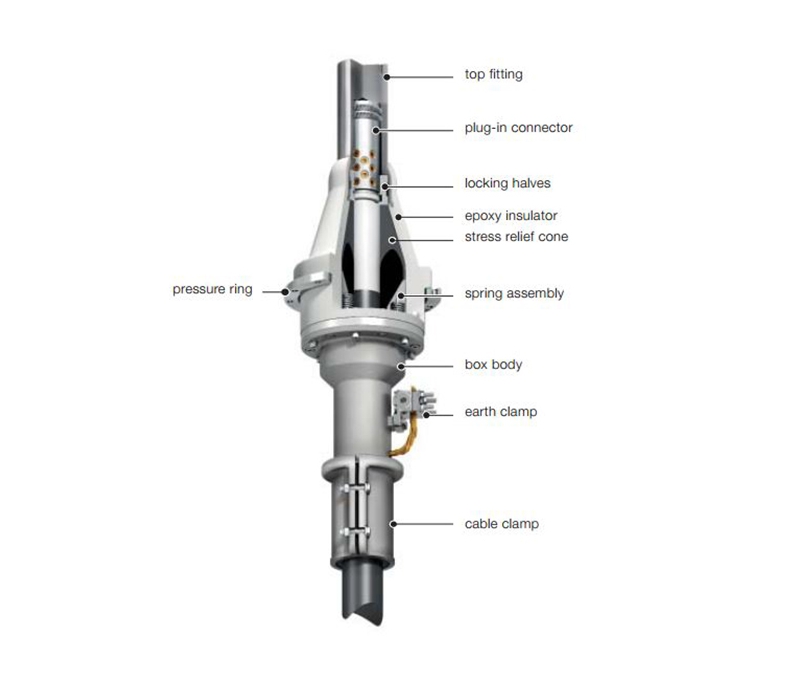 top fitting

plug-in connector

locking halves

epoxy insulator

stress relief cone

pressure ring

spring assembly

box body

earth clamp

cable clamp