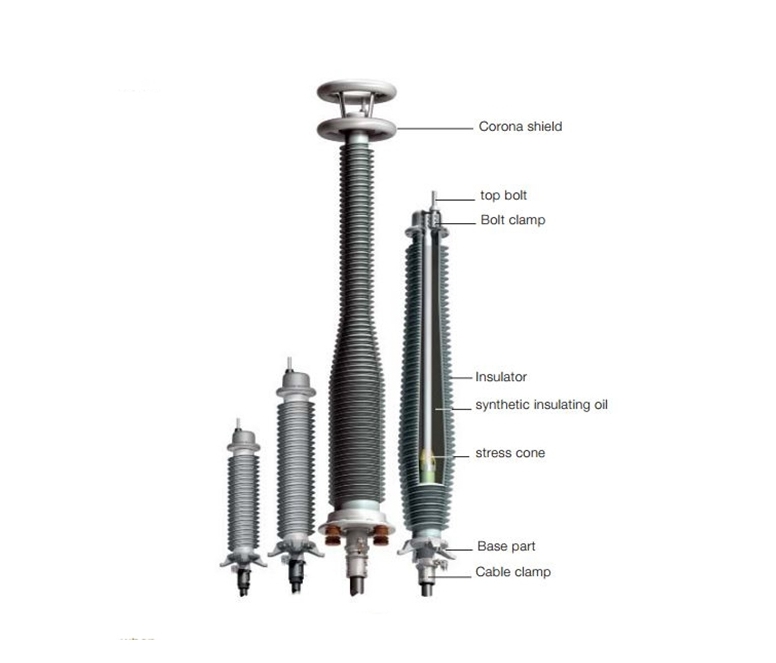 Corona shield

top bolt

Bolt clamp

Insulator

synthetic insulating oil

stress cone

Base part

Cable clamp